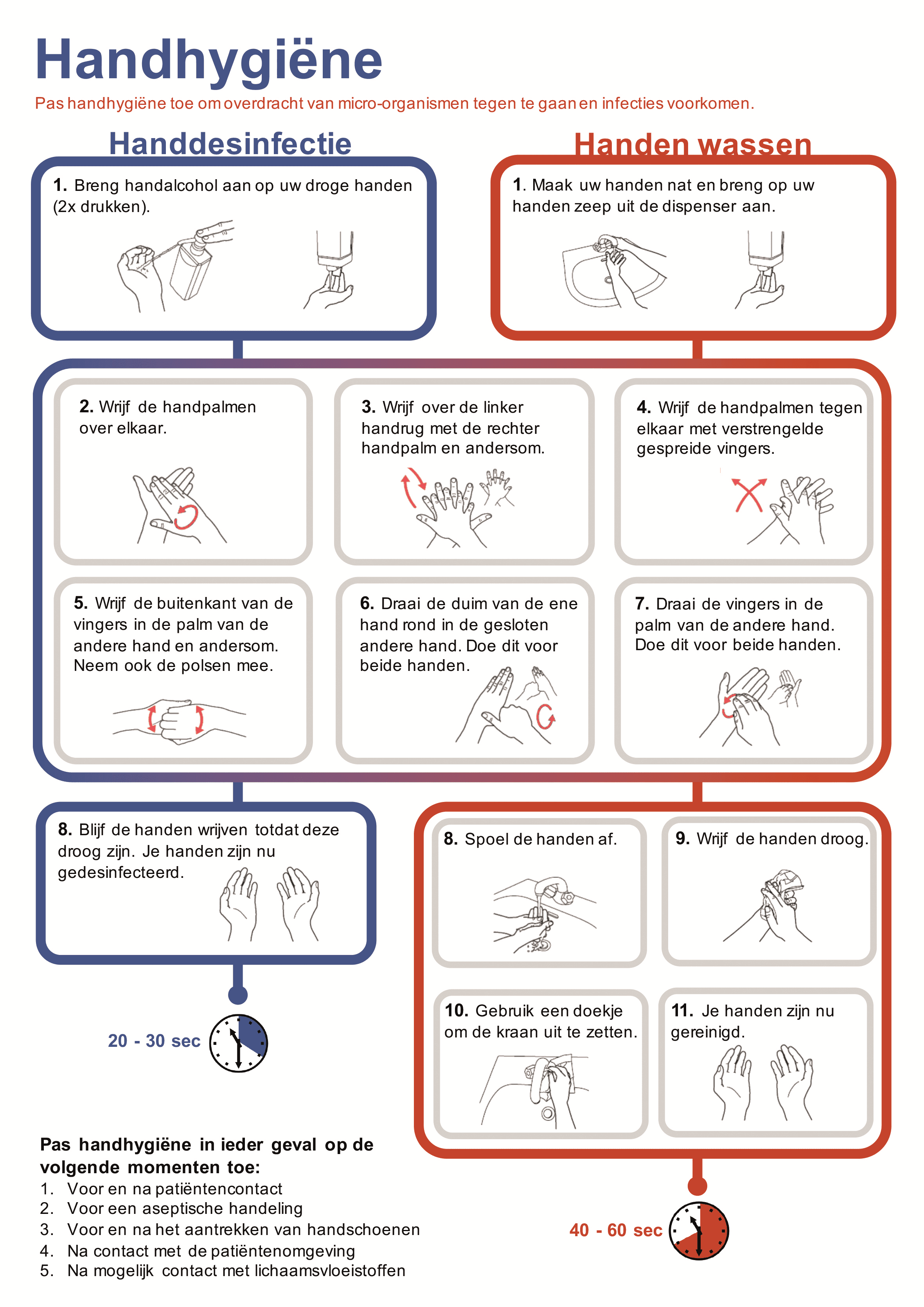 Handhygiëne

Pas handhygiëne toe om overdracht van micro-organismen tegen te gaan en infecties voorkomen.

Handdesinfectie

1. Breng handalcohol aan op uw droge handen (2x drukken).

Handen wassen

1. Maak uw handen nat en breng op uw handen zeep uit de dispenser aan.

2. Wrijf de handpalmen over elkaar.

3. Wrijf over de linker handrug met de rechter handpalm en andersom.

4. Wrijf de handpalmen tegen elkaar met verstrengelde gespreide vingers.

5. Wrijf de buitenkant van de vingers in de palm van de andere hand en andersom. Neem ook de polsen mee.

6. Draai de duim van de ene hand rond in de gesloten andere hand. Doe dit voor beide handen.

7. Draai de vingers in de palm van de andere hand. Doe dit voor beide handen.

8. Blijf de handen wrijven totdat deze droog zijn. Je handen zijn nu gedesinfecteerd.

20 - 30 sec

8. Spoel de handen af.

9. Wrijf de handen droog.

10. Gebruik een doekje om de kraan uit te zetten.

11. Je handen zijn nu gereinigd.

40 - 60 sec

Pas handhygiëne in ieder geval op de volgende momenten toe:
1. Voor en na patiëntencontact
2. Voor een aseptische handeling
3. Voor en na het aantrekken van handschoenen
4. Na contact met de patiëntenomgeving
5. Na mogelijk contact met lichaamsvloeistoffen